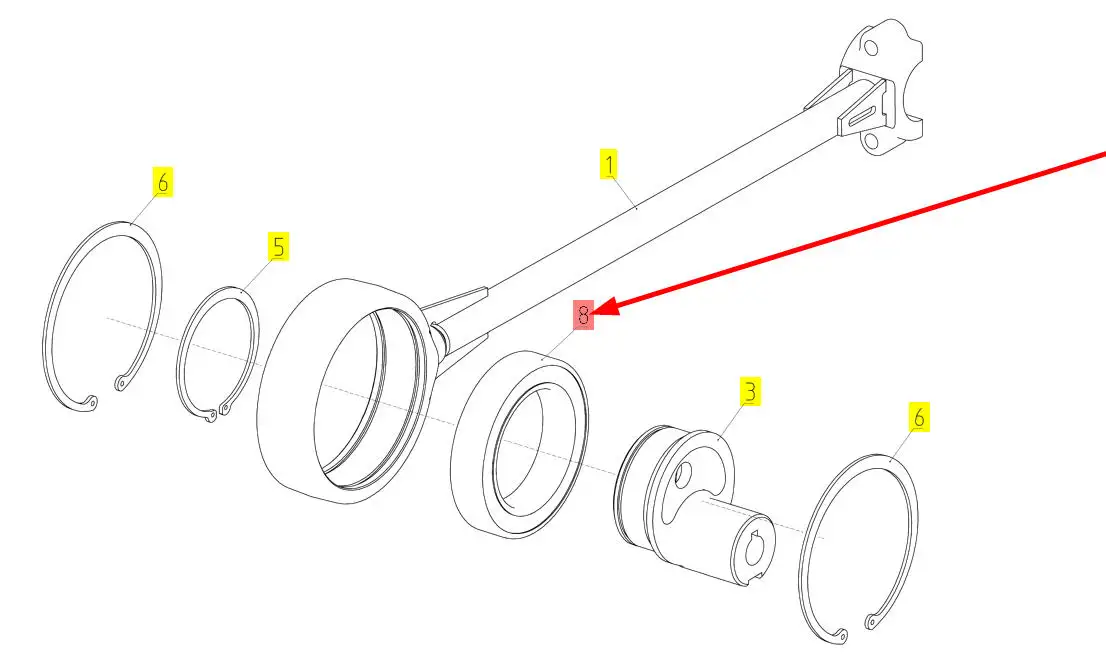 6
5
1
8
3
6