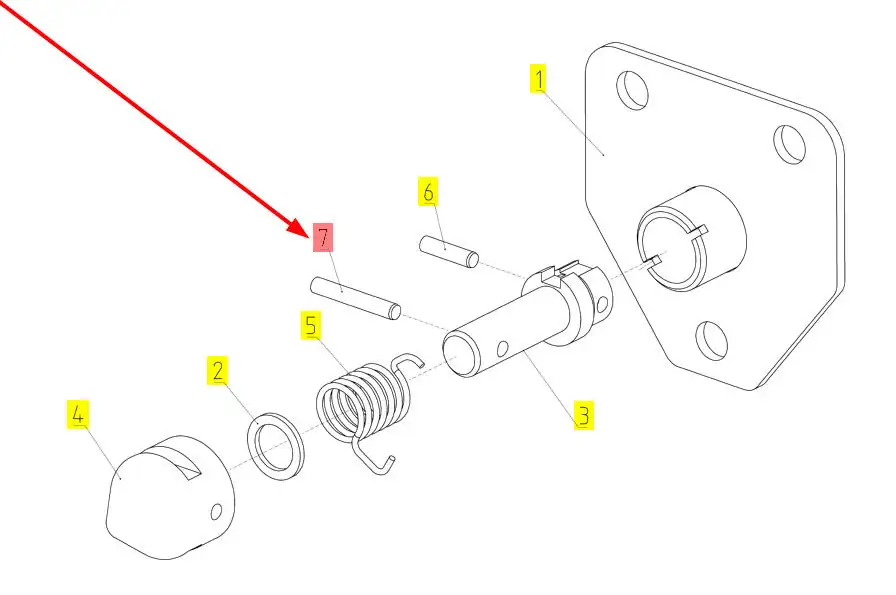 1
6
7
5
2
4
3