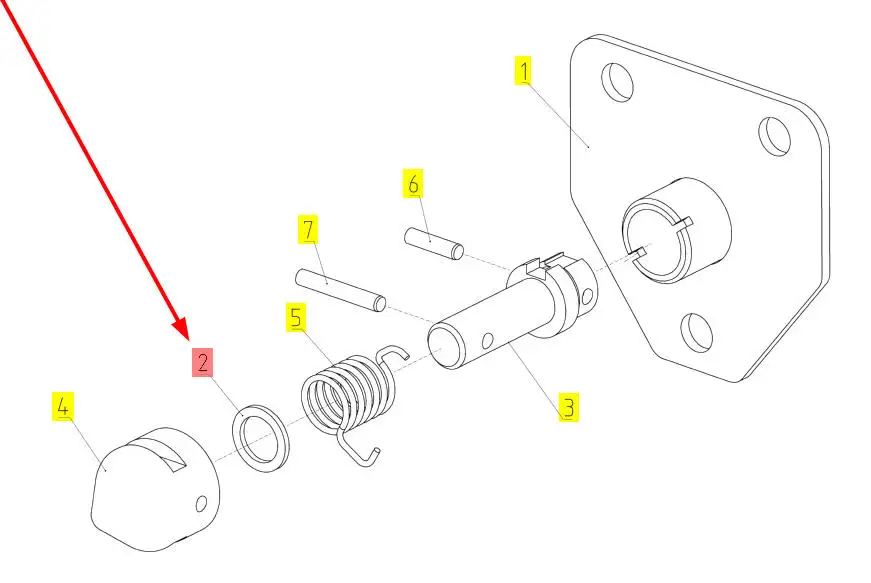 1
6
7
5
2
3
4