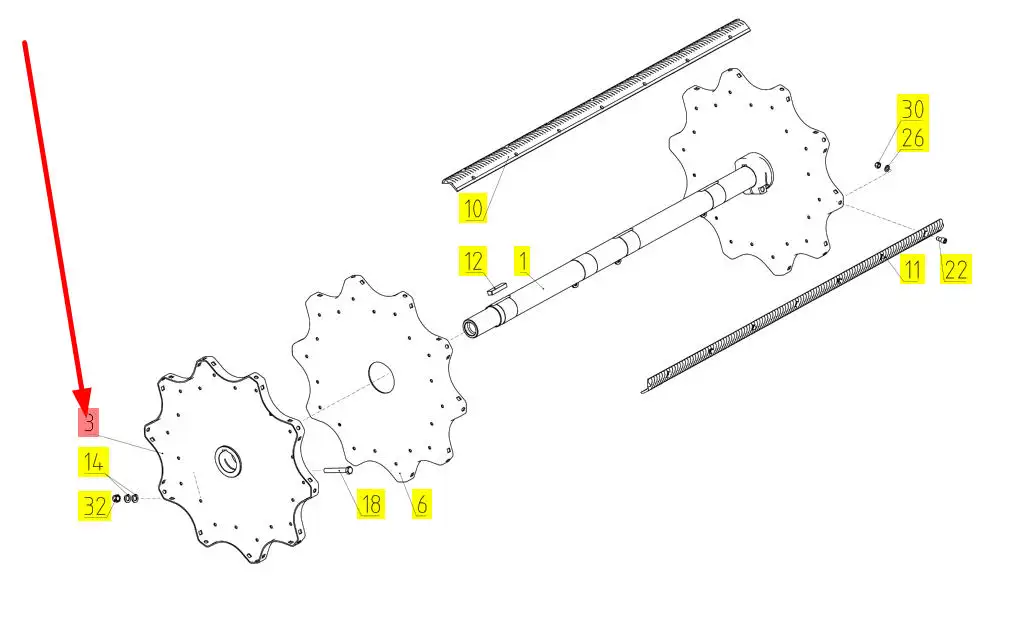 30
26
10
12
1
11
22
3
14
32
18
6