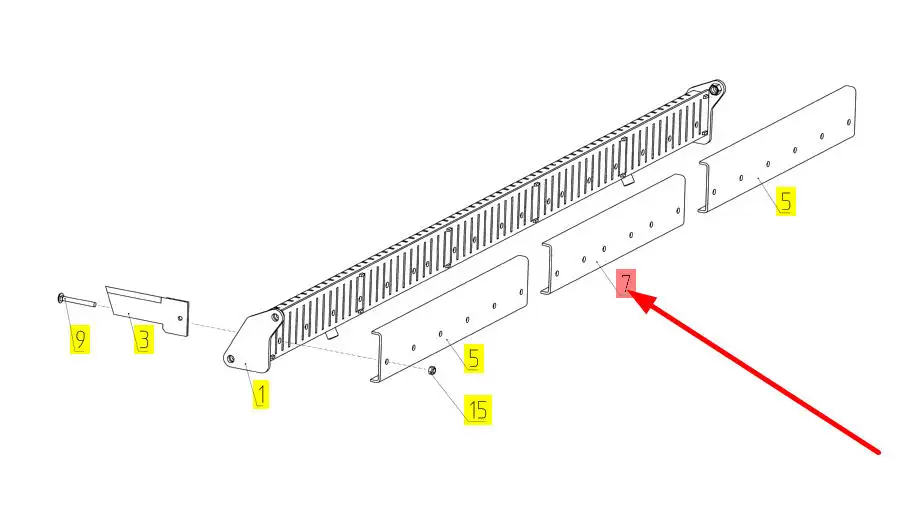 5
7
9
3
5
1
15