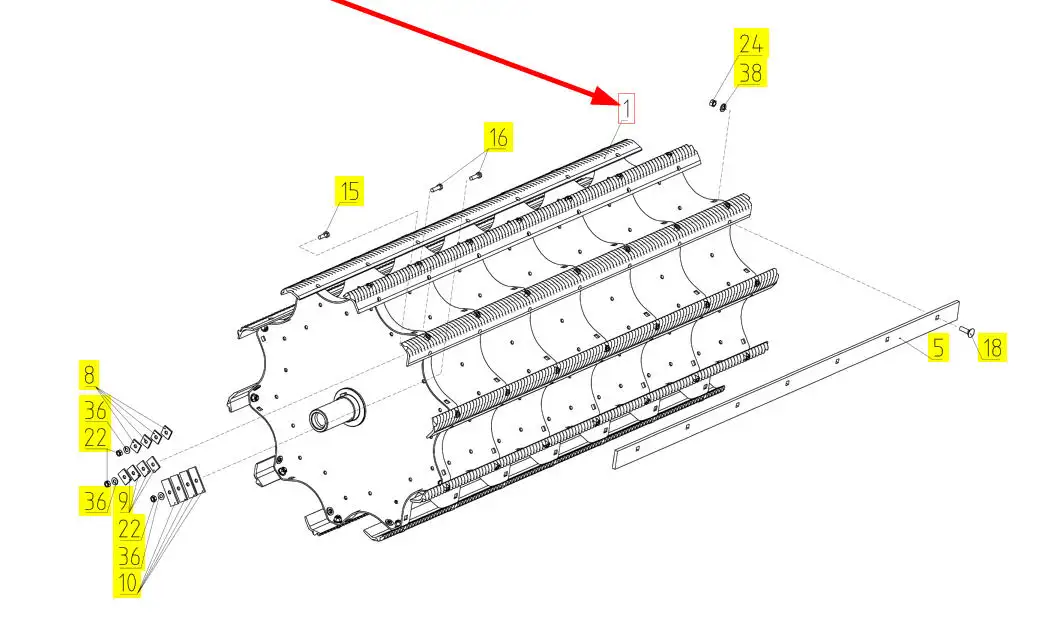 24
38
1
16
15
5
18
8
36
22
36
9
22
36
10