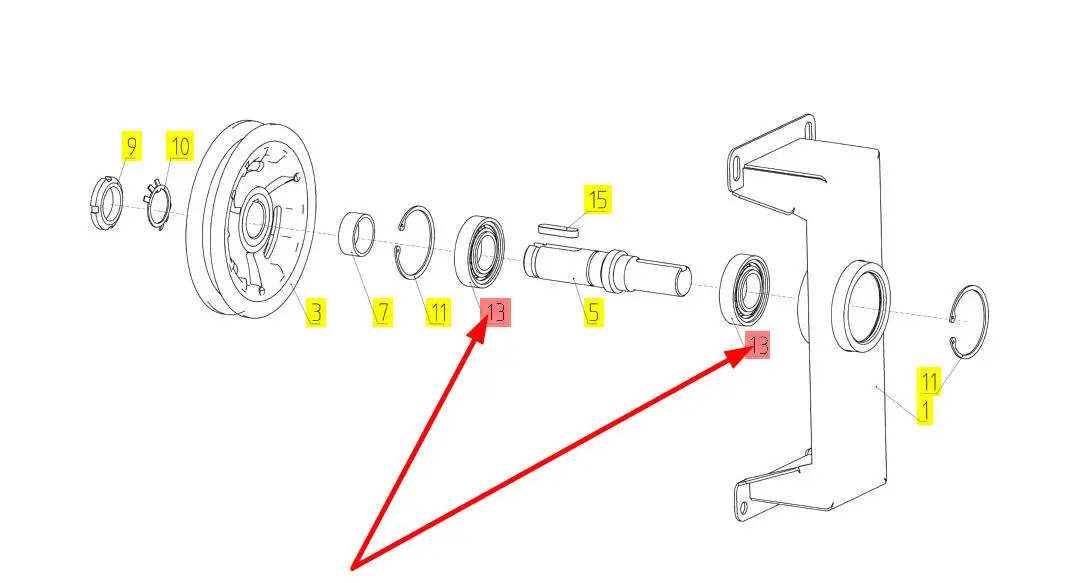 9
10
15
3
7
11
13
5
13
11
1