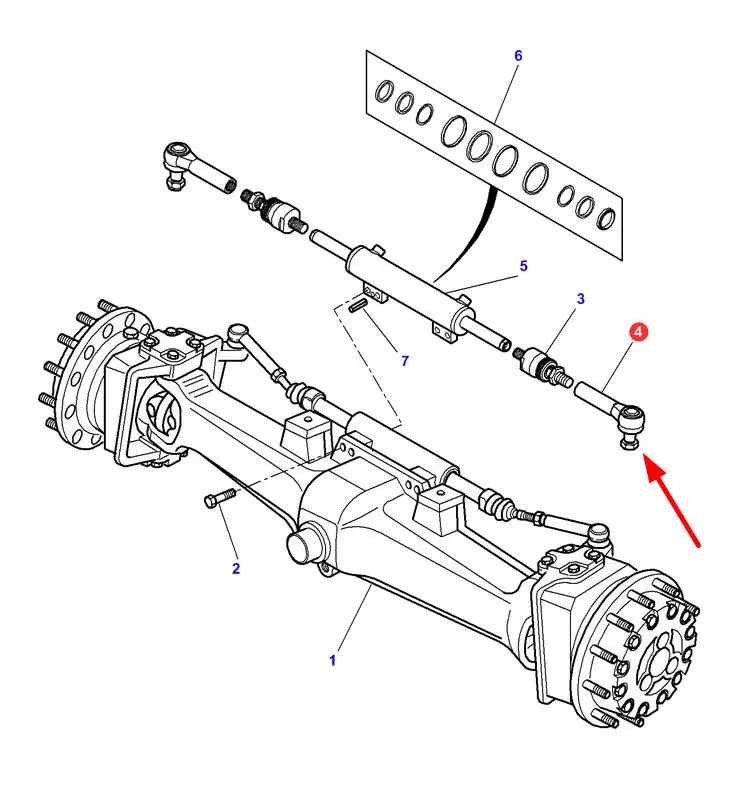 6
5
3
4
7
2
1