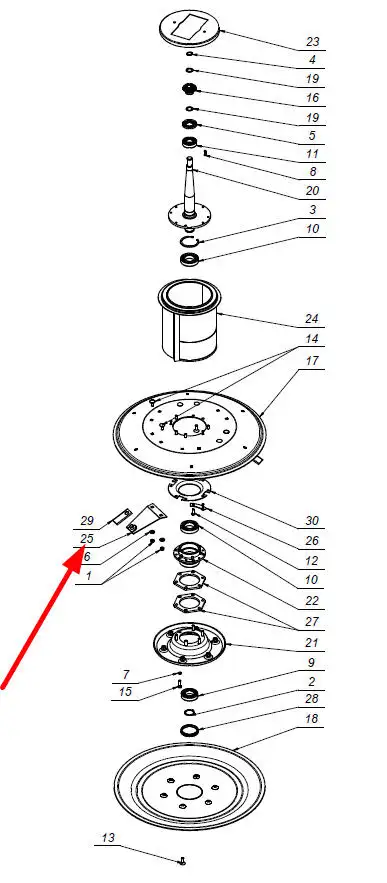 23
4
19
16
19
5
11
8
20
3
10
24
14
17
29
25
6
1
30
26
12
10
22
27
21
7
15
9
2
28
18
13