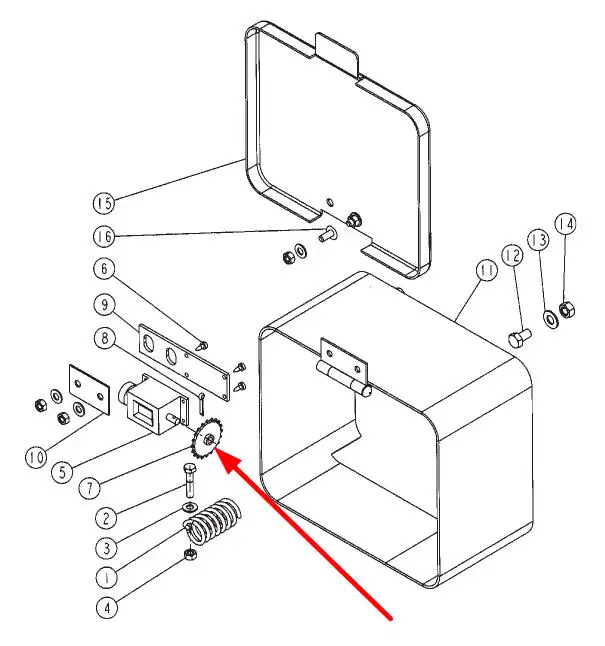 15
16
6
9
8
10
5
7
2
3
1
4
11
12
13
14