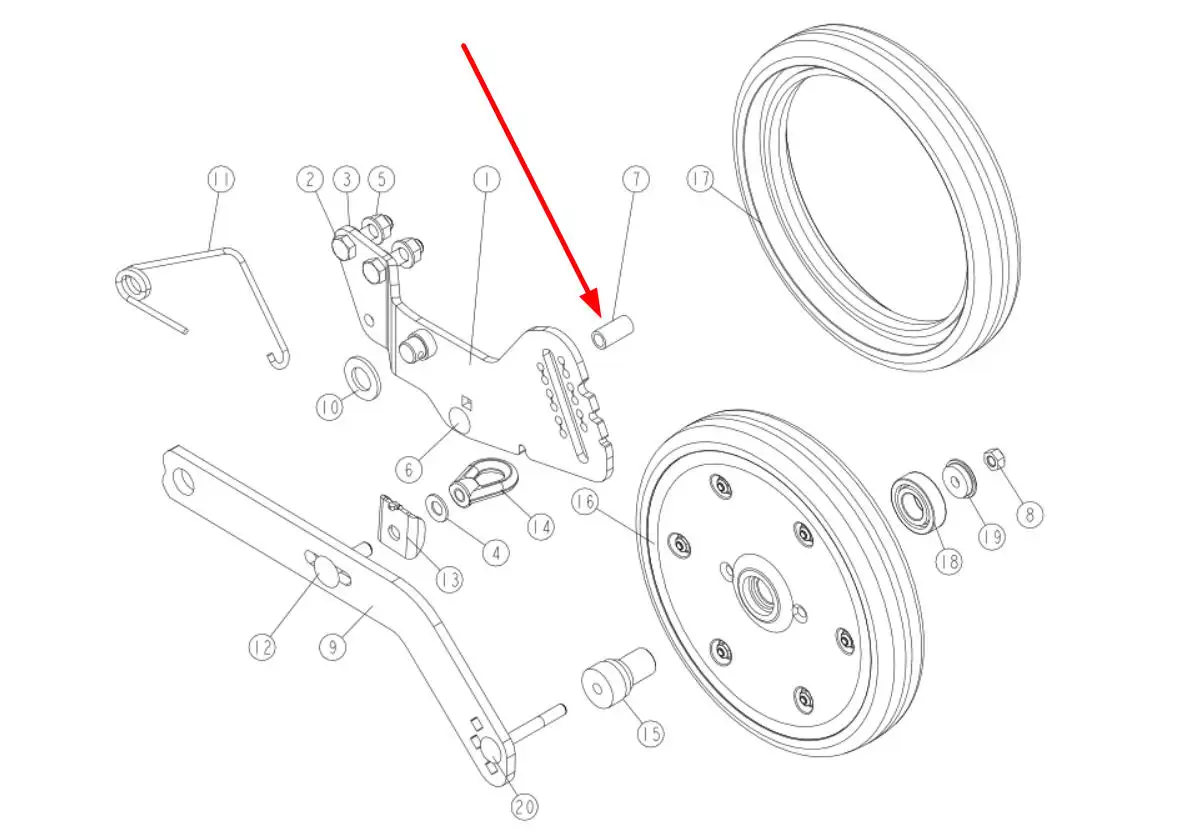 11
2
3
5
1
7
17
10
6
14
4
13
16
18
19
8
12
9
15
20