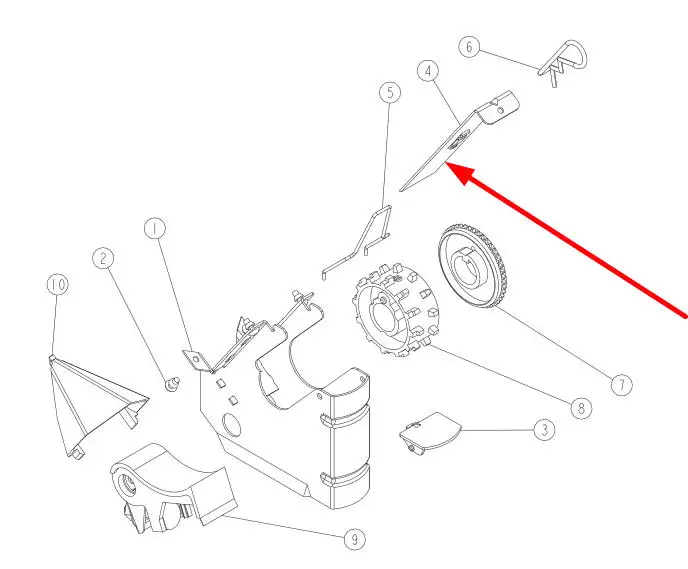 6
4
5
1
2
10
7
8
3
9