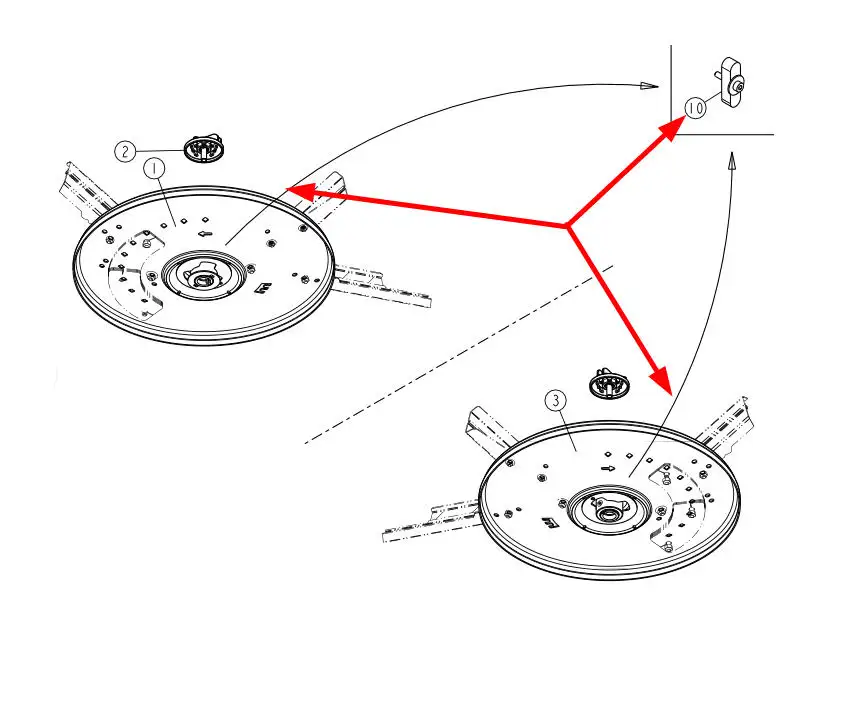 2
1
10
3