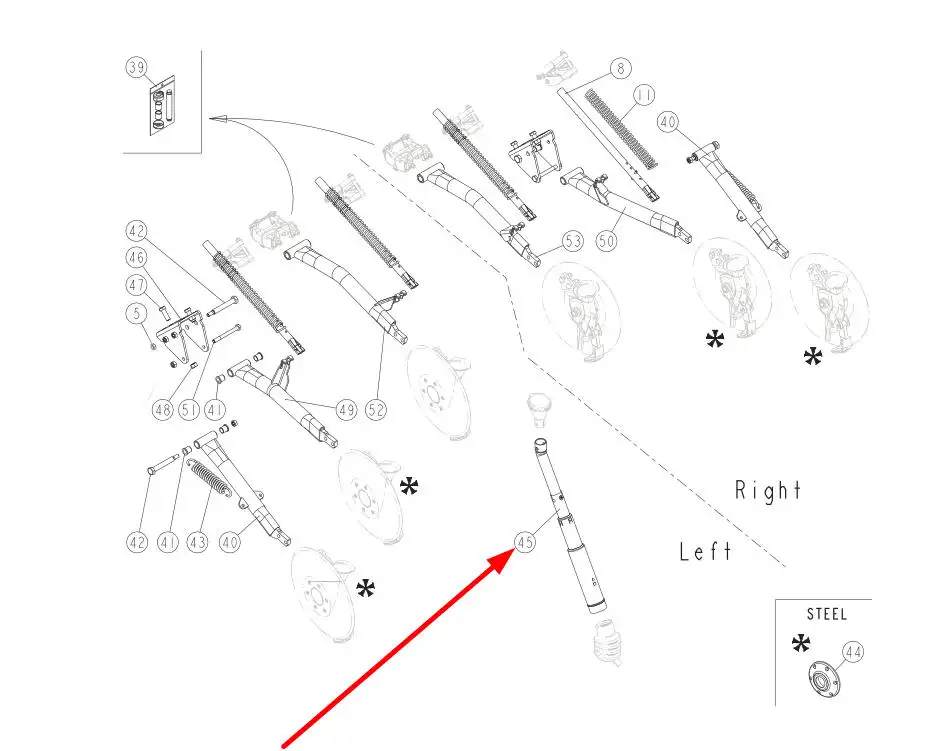 39

8

11

40

42

46

47

5

53

50

*

*

48

51

41

49

52

*

Right

42

41

43

40

45

Left

*

STEEL

*

44