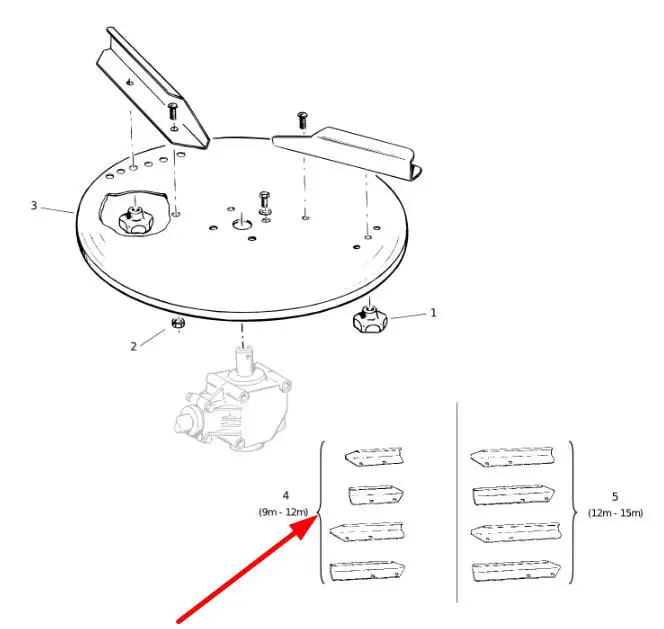 3

1

2

4
(9m - 12m)

5
(12m - 15m)