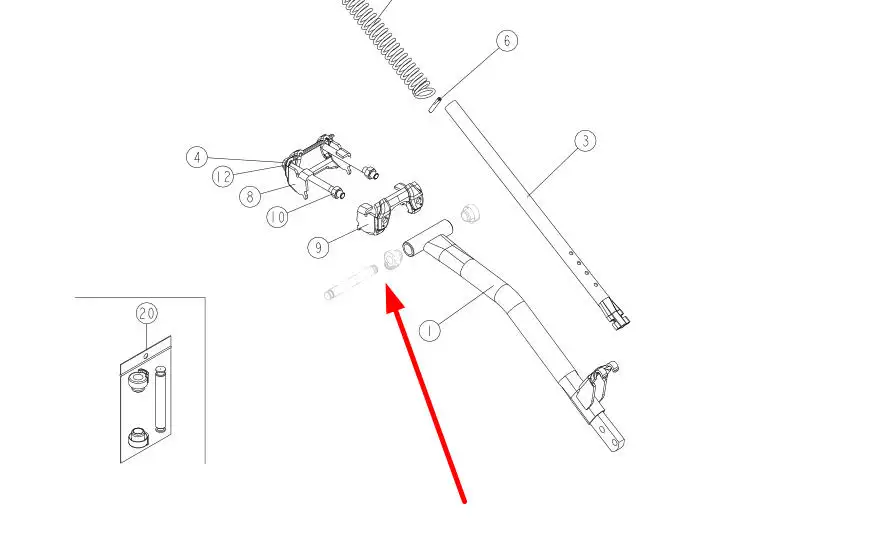 6
3
4
12
8
10
9
1
20