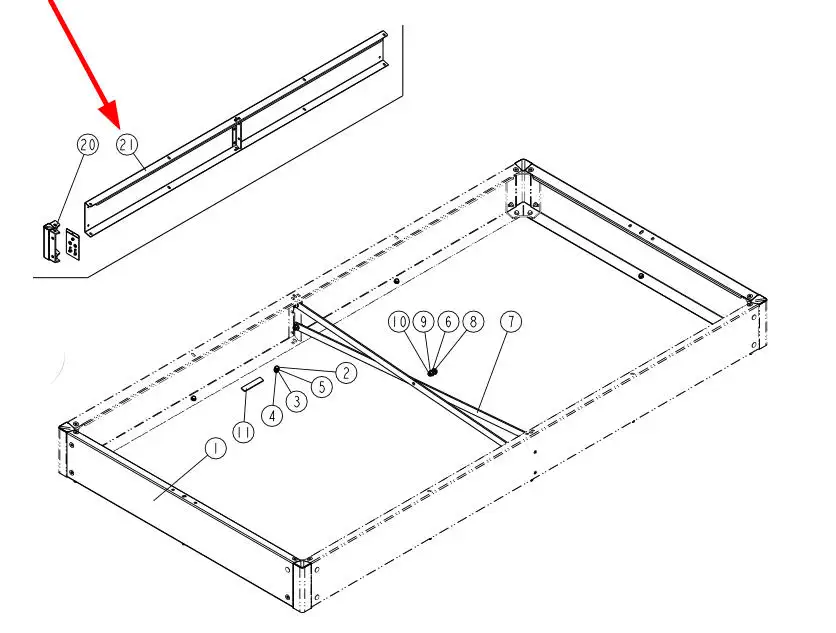 20
21
10 9 6 8
7
2
5
3
4
11
1