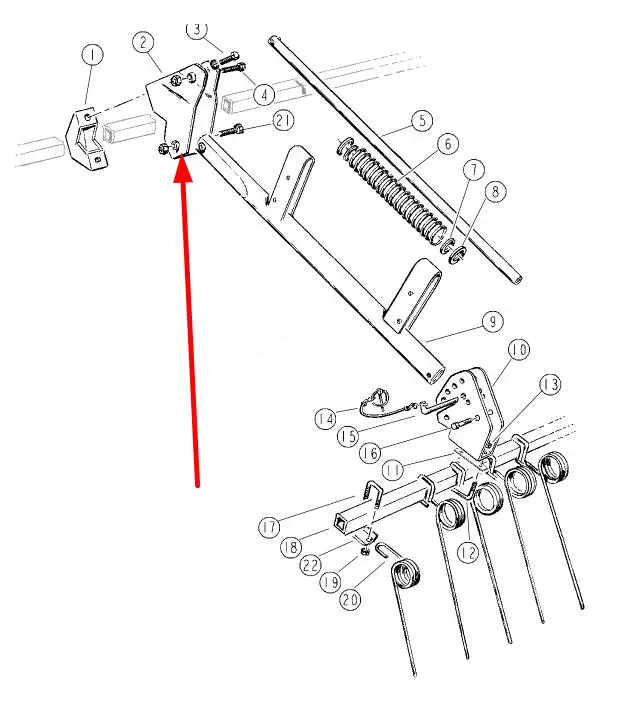 1
2
3
4
21
5
6
7
8
9
10
13
14
15
16
11
17
18
22
19
20
12