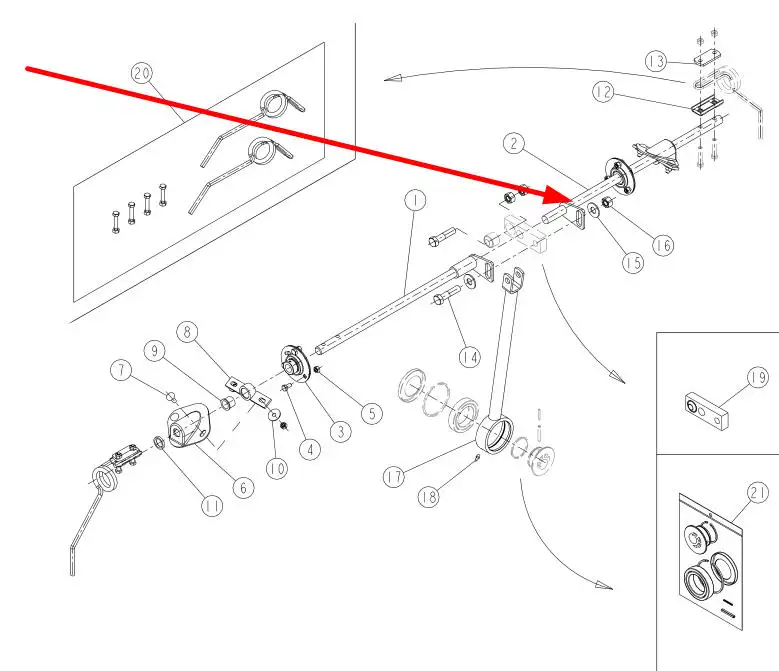 20
13
12
2
1
16
15
14
8
9
7
5
3
4
10
6
11
17
18
19
21