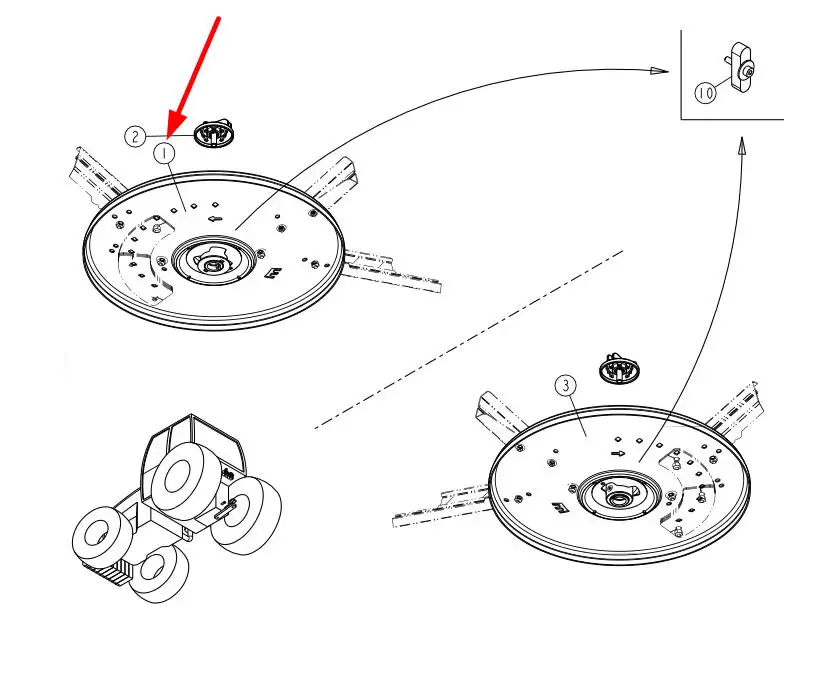 2
1
10
3