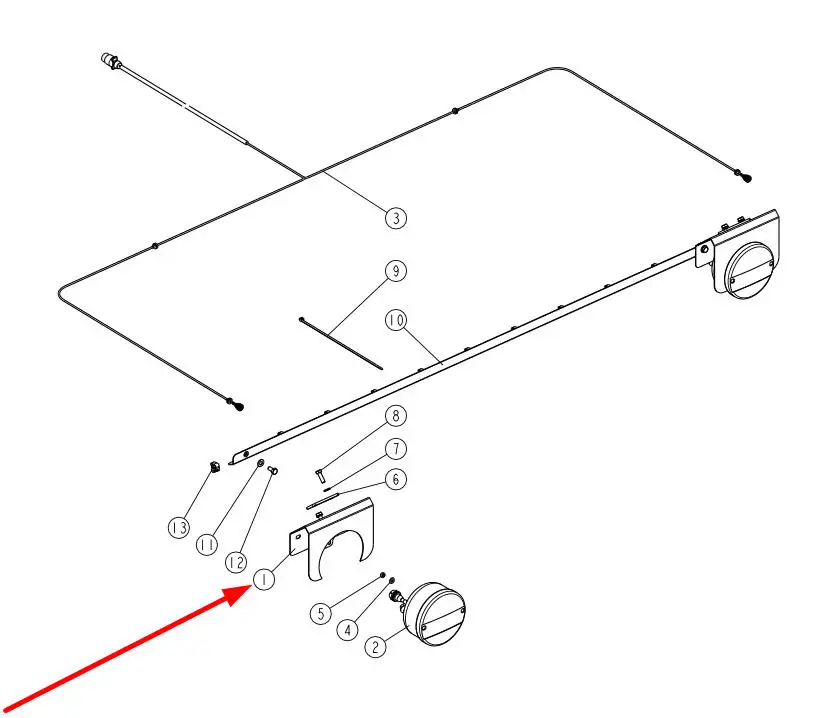 3
9
10
8
7
6
13
11
12
1
5
4
2