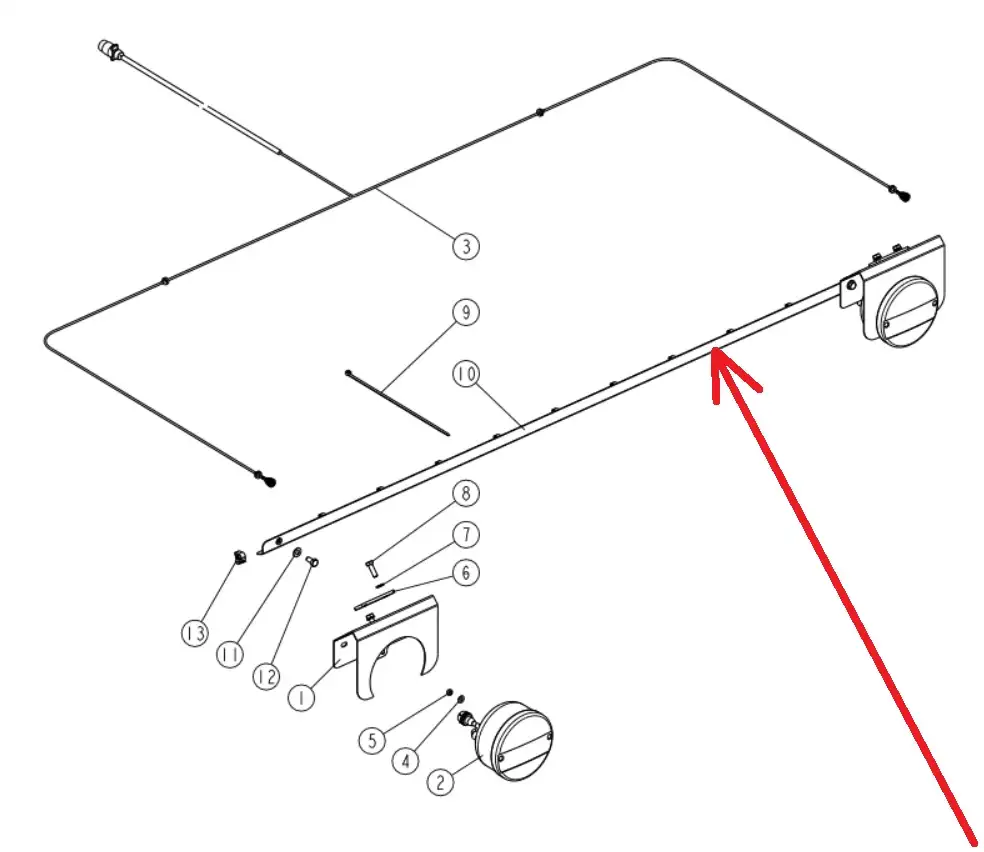 3
9
10
8
7
6
13
11
12
1
5
4
2