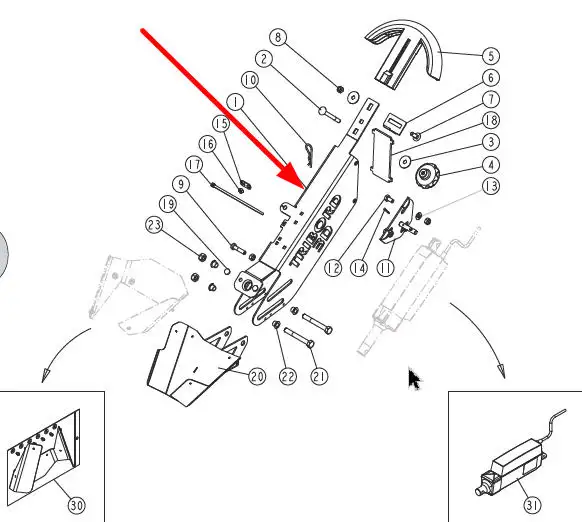 8
2
10
1
15
16
17
9
19
23
5
6
7
18
3
4
13
TRIBORD 3D
12
14
11
20
22
21
30
31