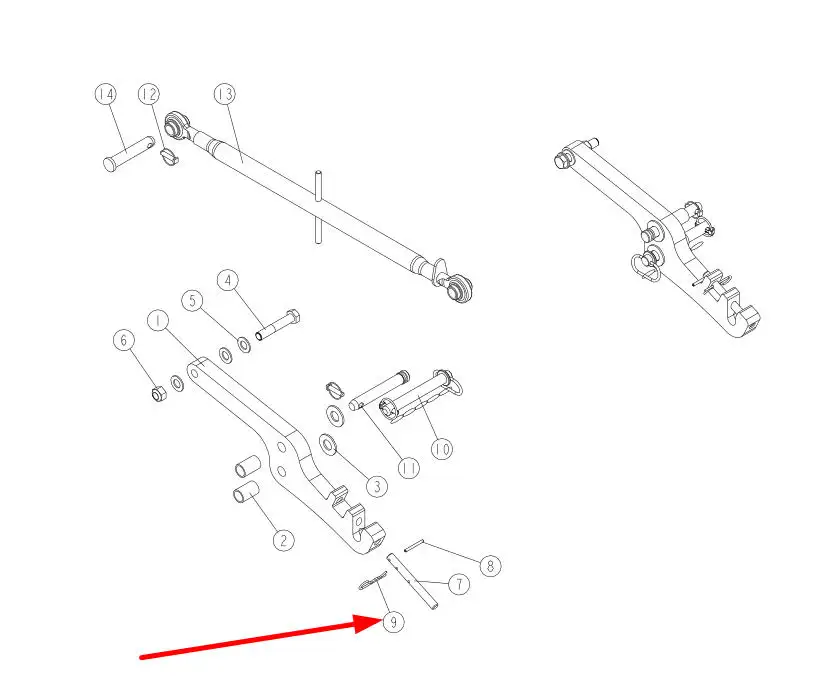 14
12
13
4
5
1
6
11
10
3
2
8
7
9