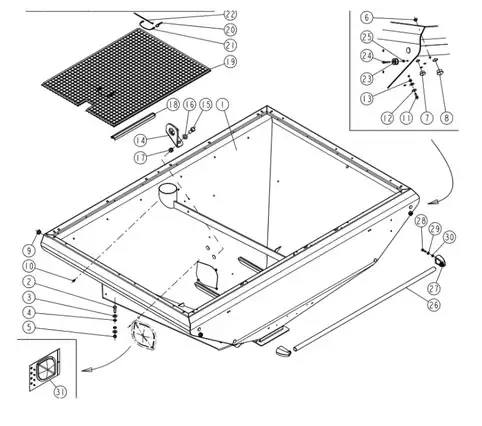 22
20
21
19
18
16
15
1
14
17
6
25
24
23
13
12
11
7
8
9
10
2
3
4
5
28
29
30
27
26
31