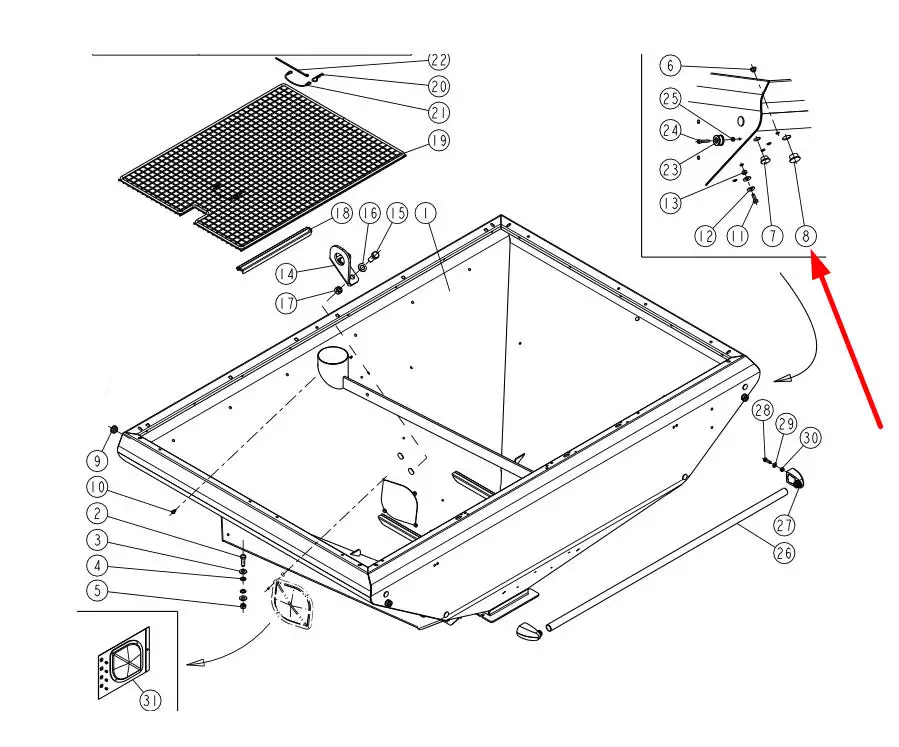 22
20
21
19
18
16
15
1
14
17
6
25
24
23
13
12
11
7
8
9
10
2
3
4
5
28
29
30
27
26
31