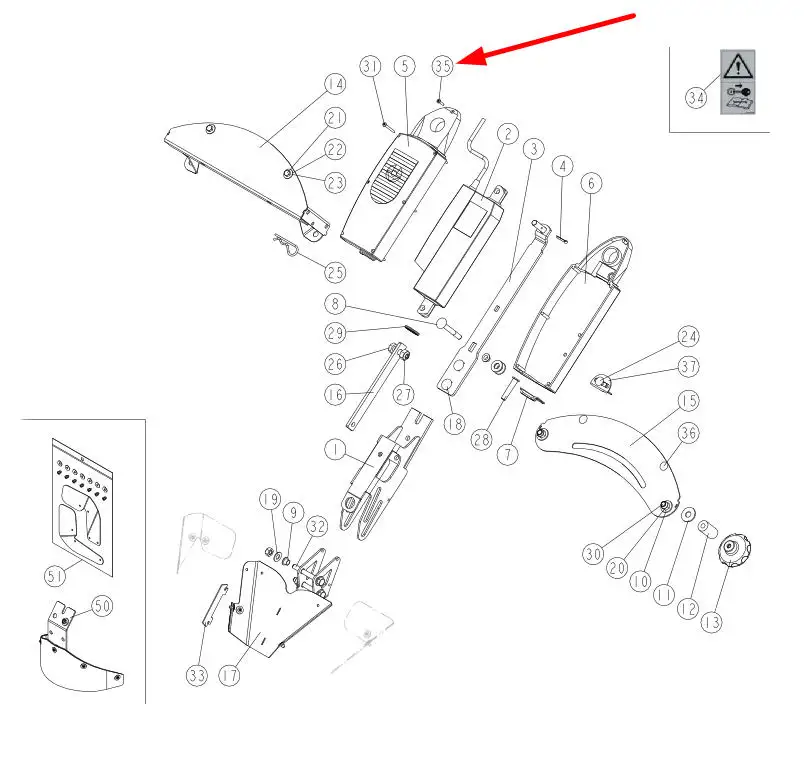 31
5
35
34
14
21
22
23
2
3
4
6
25
8
29
26
16
27
18
28
7
24
37
15
36
1
19
9
32
30
20
10
11
12
13
51
50
33
17