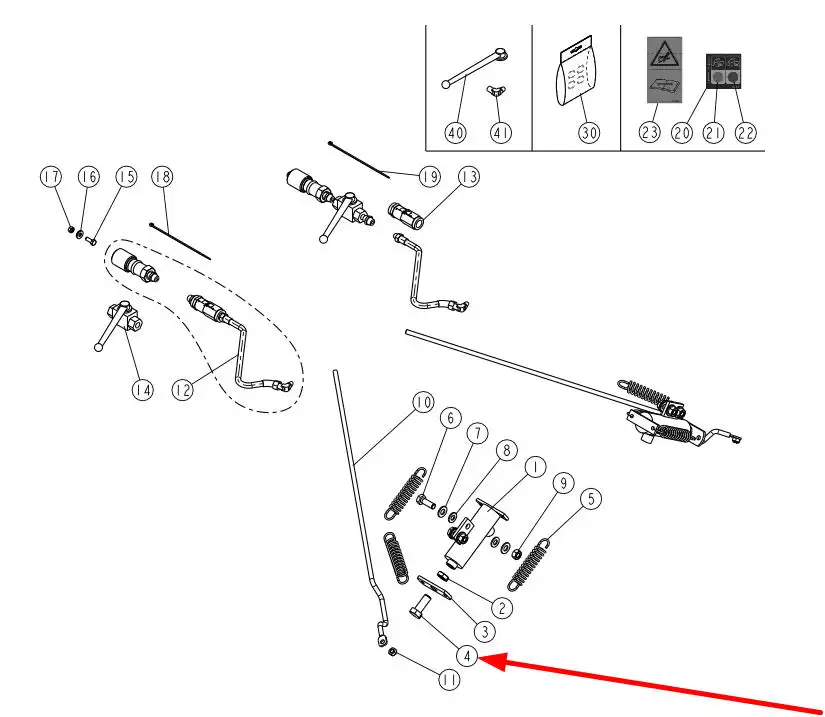 40
41
30
23
20
21
22
17
16
15
18
19
13
14
12
10
6
7
8
1
9
5
2
3
4
11