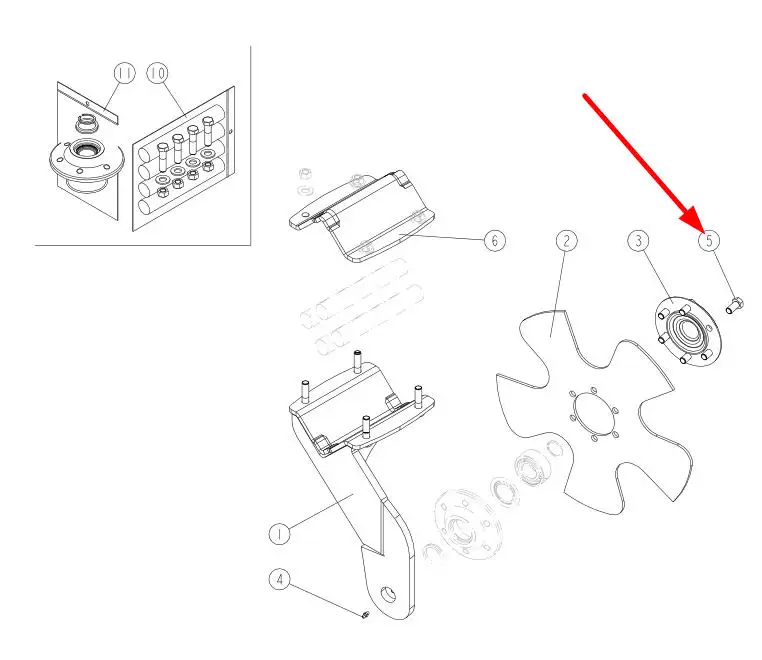 11
10
6
2
3
5
1
4