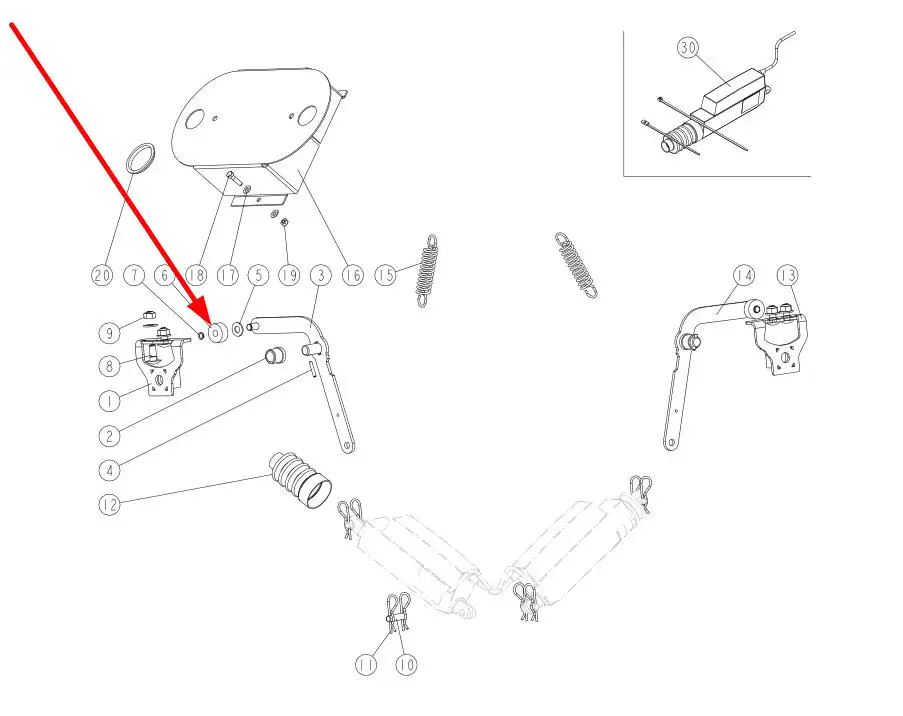 30
20
7
6
18
17
5
19
3
16
15
14
13
9
8
1
2
4
12
11
10