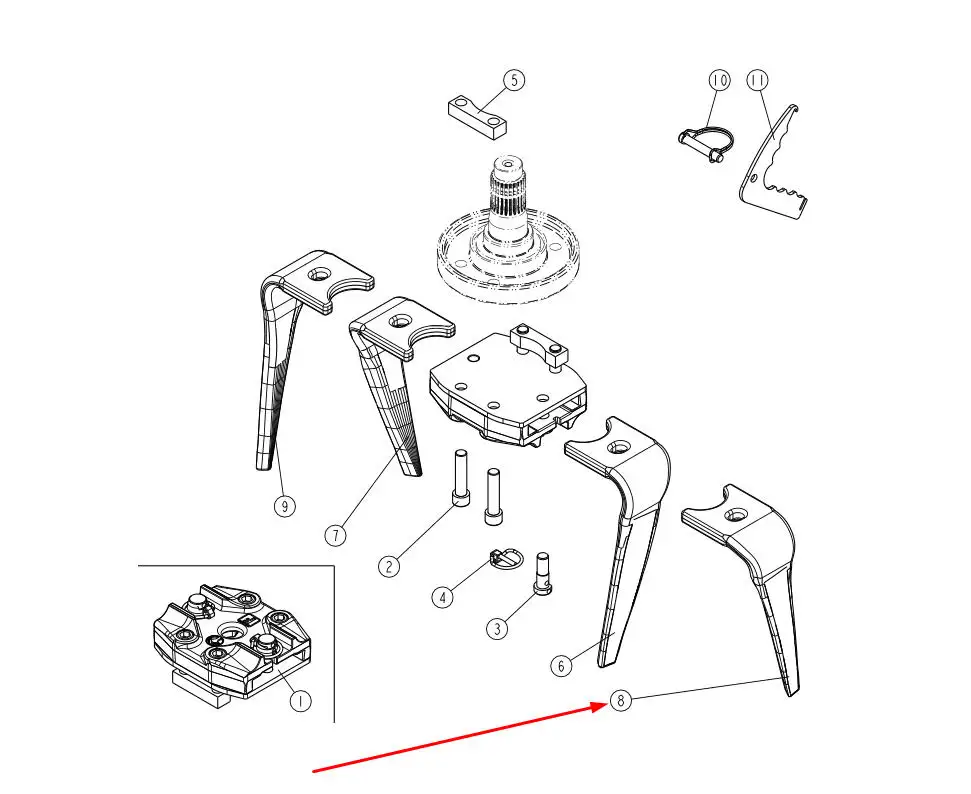 5
10
11
9
7
2
4
3
6
8
1