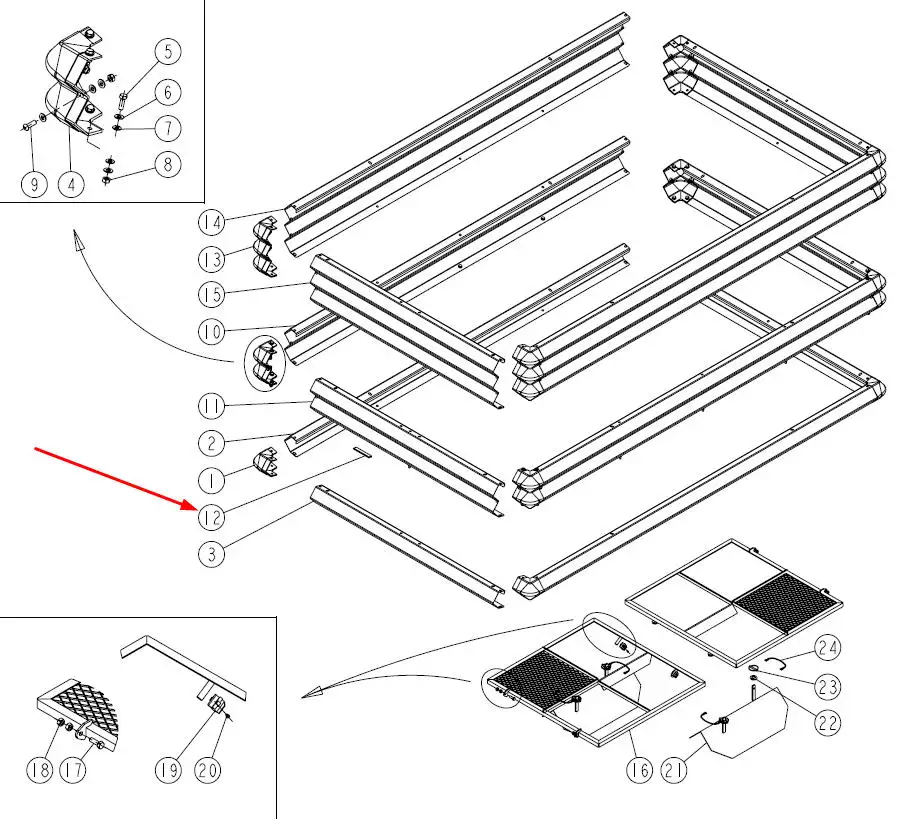 5
6
7
8
9
4
14
13
15
10
11
2
1
12
3
24
23
22
18
17
19
20
16
21