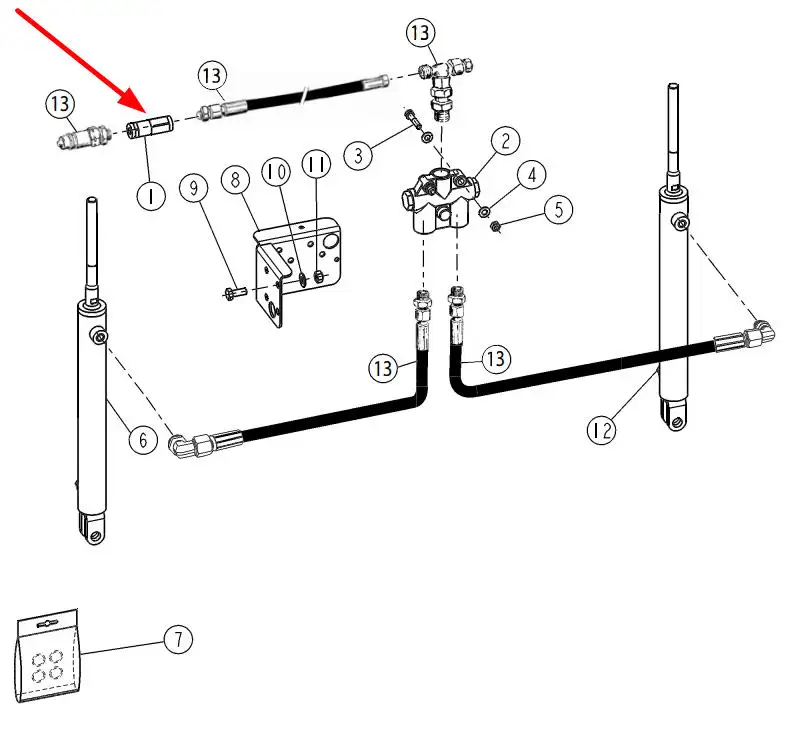 13
13
13
1
3
2
4
5
9
8
10
11
13
13
6
12
7