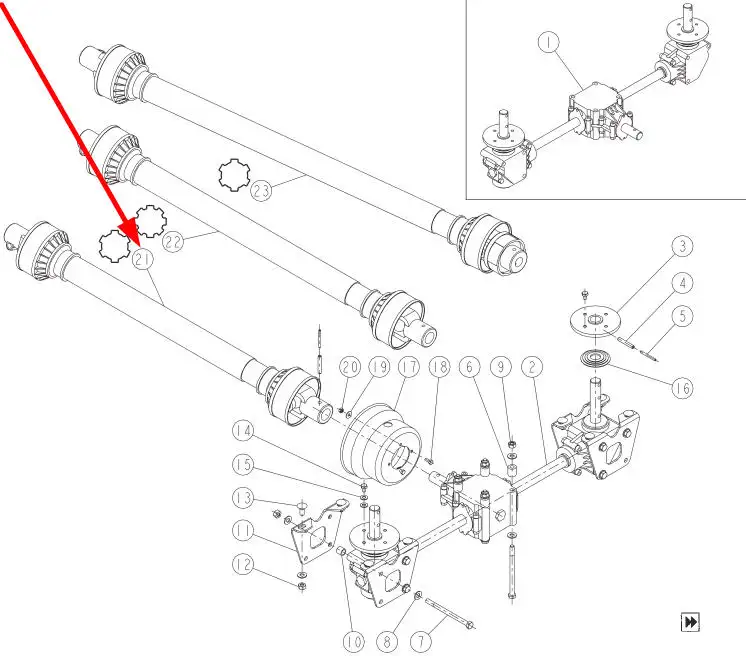 1
23
22
21
3
4
5
16
20
19
17
18
6
9
2
14
15
13
11
12
10
8
7