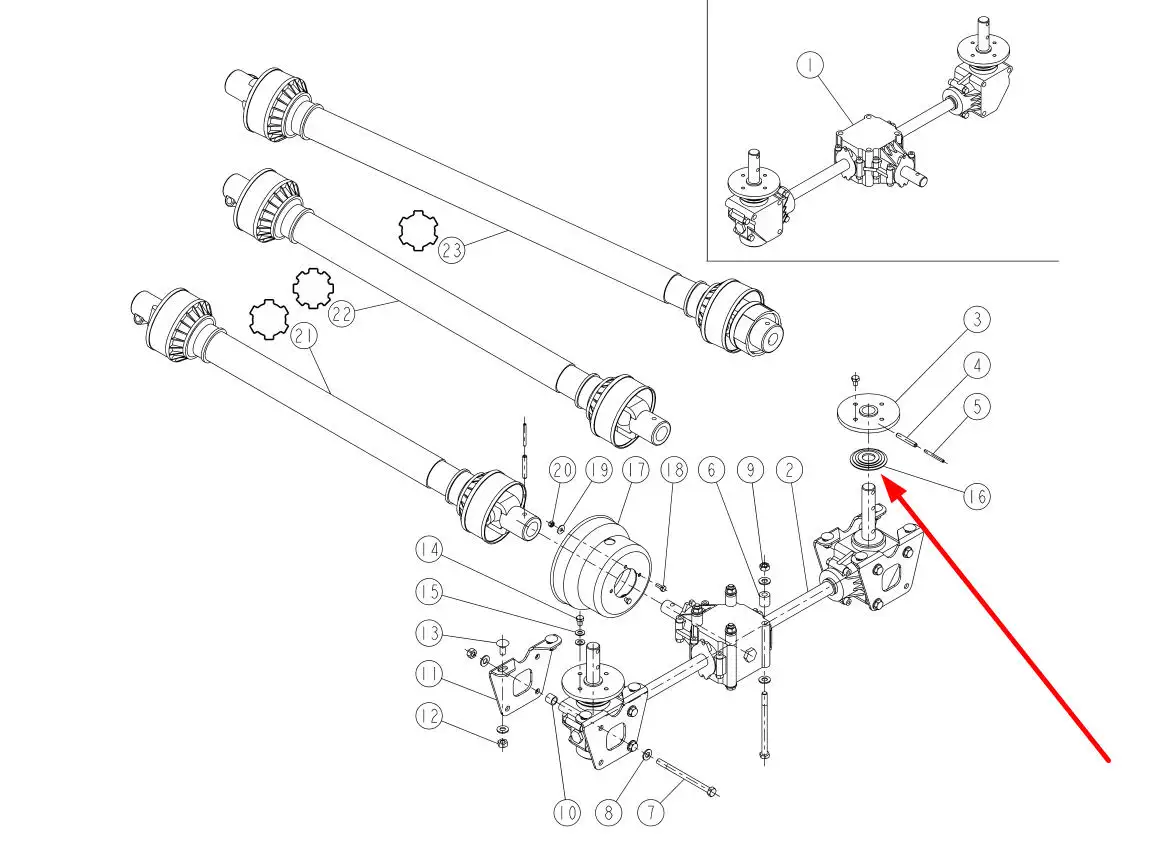 1
23
22
21
3
4
5
16
20
19
17
18
6
9
2
14
15
13
11
12
10
8
7