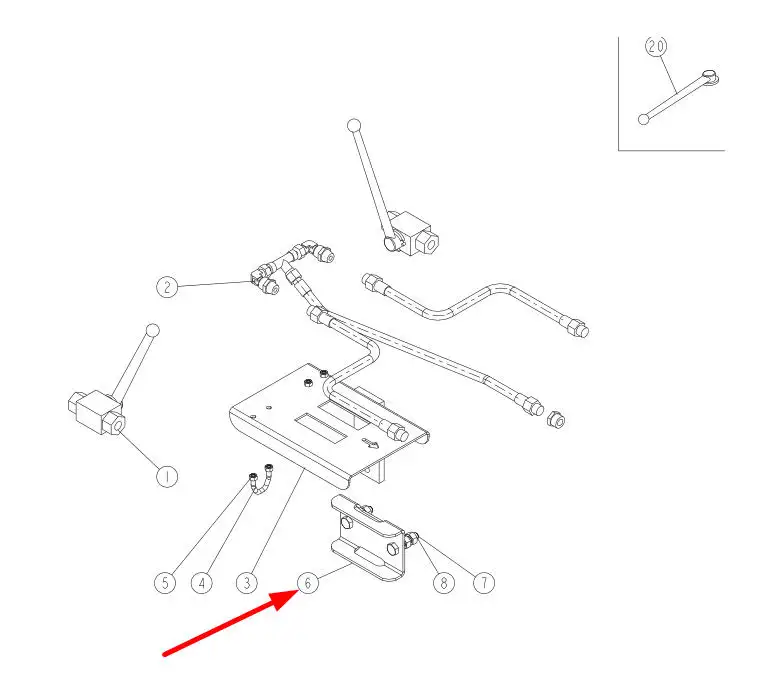 20
2
1
5
4
3
6
8
7