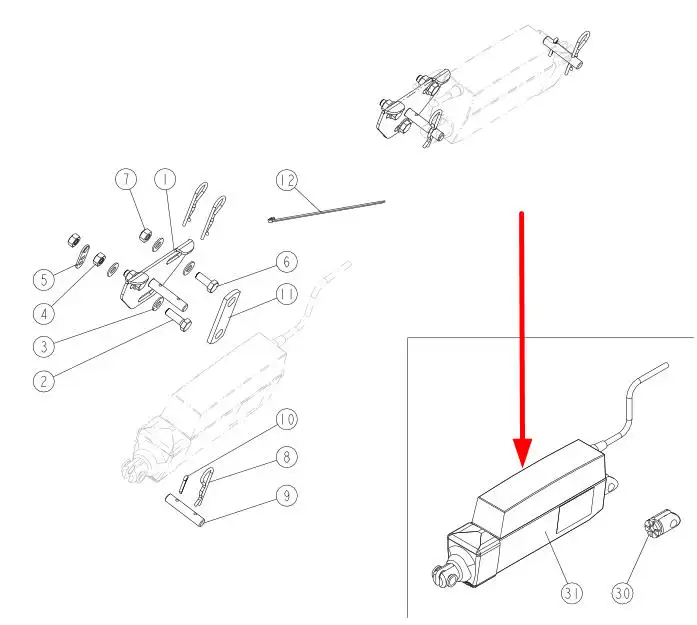 7
1
12
5
4
3
2
6
11
10
8
9
31
30