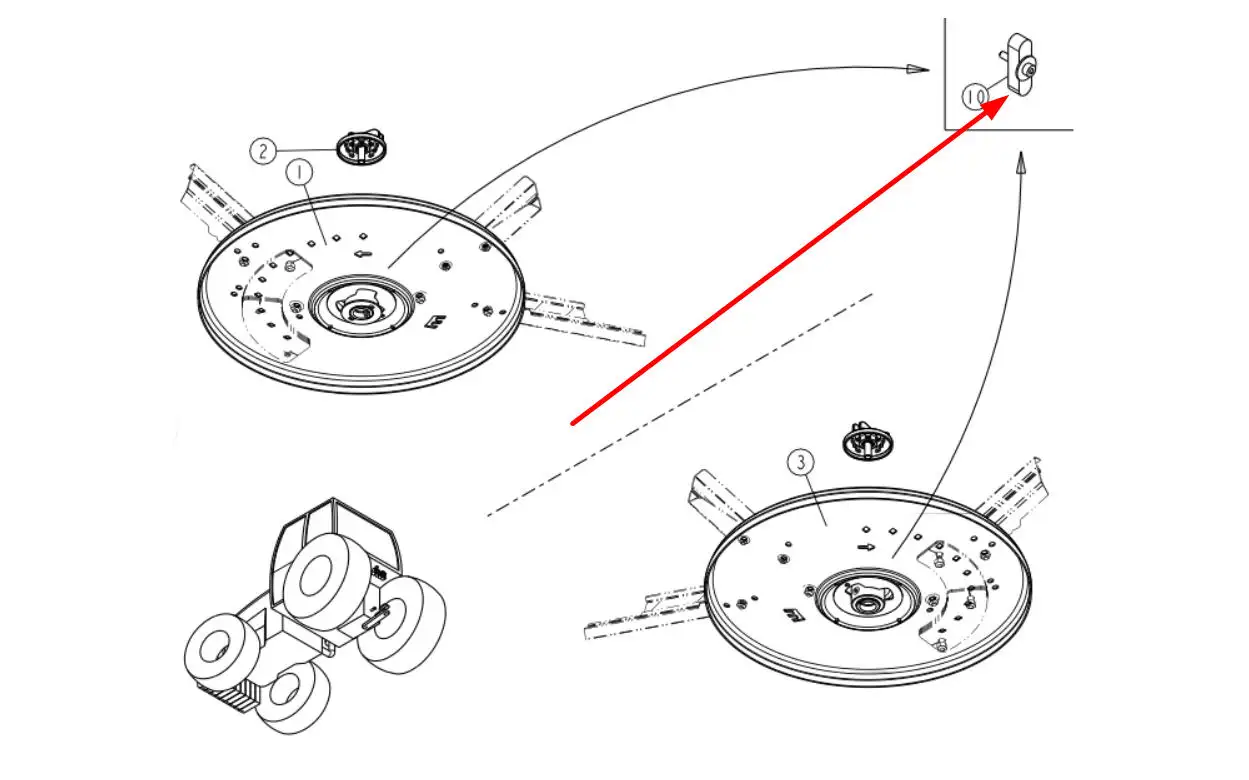 2
1
10
3