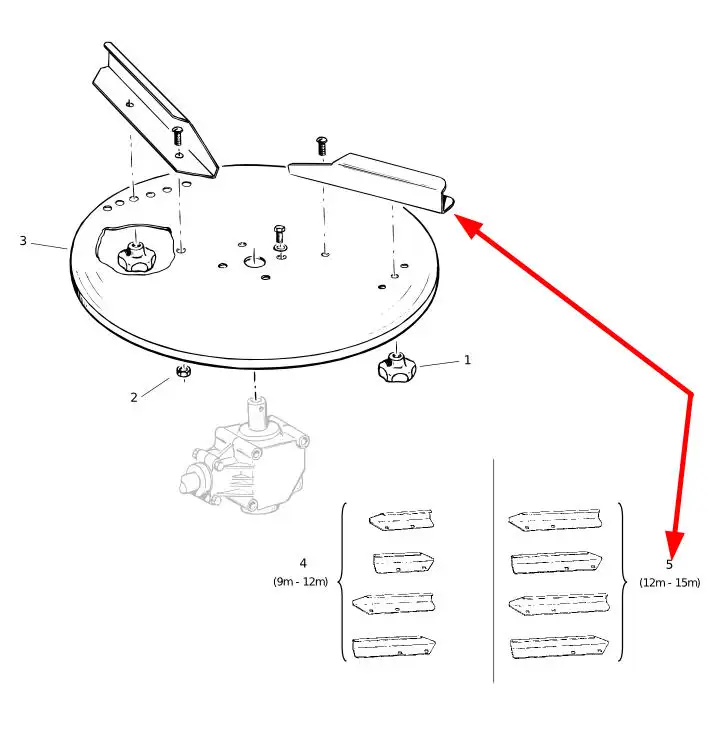 3

1

2

4
(9m - 12m)

5
(12m - 15m)