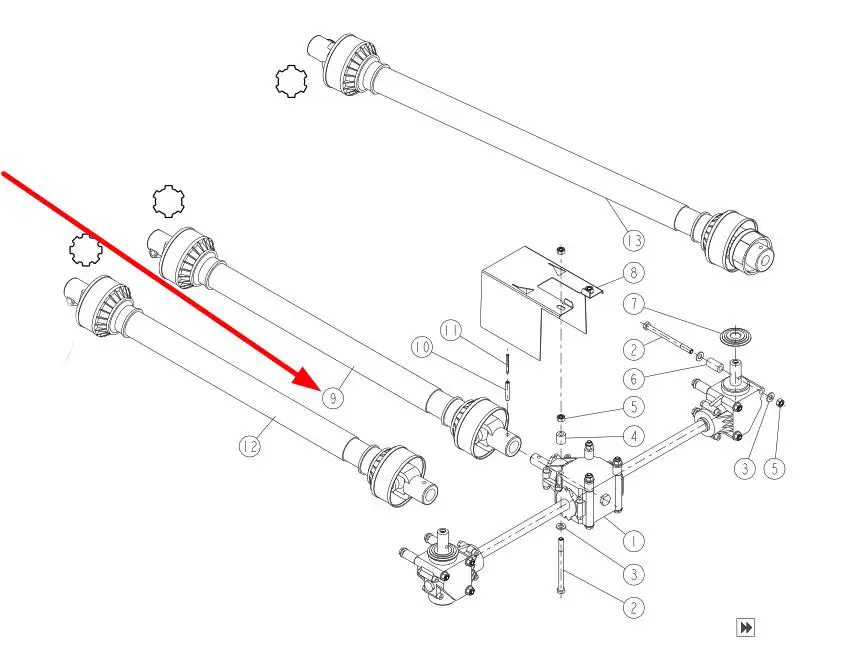 13
8
7
11
10
2
6
9
5
4
12
3
5
1
3
2