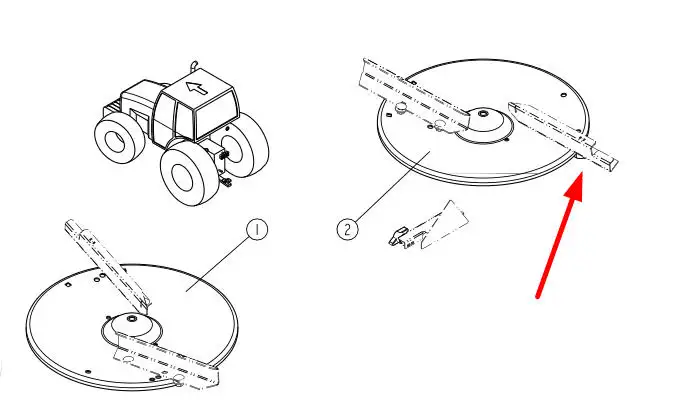 1

2