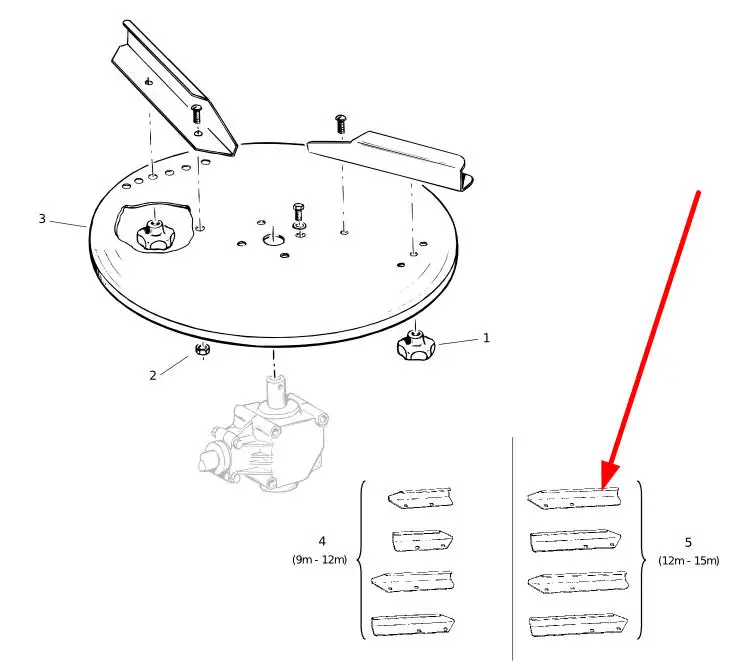 3

1

2

4
(9m - 12m)

5
(12m - 15m)