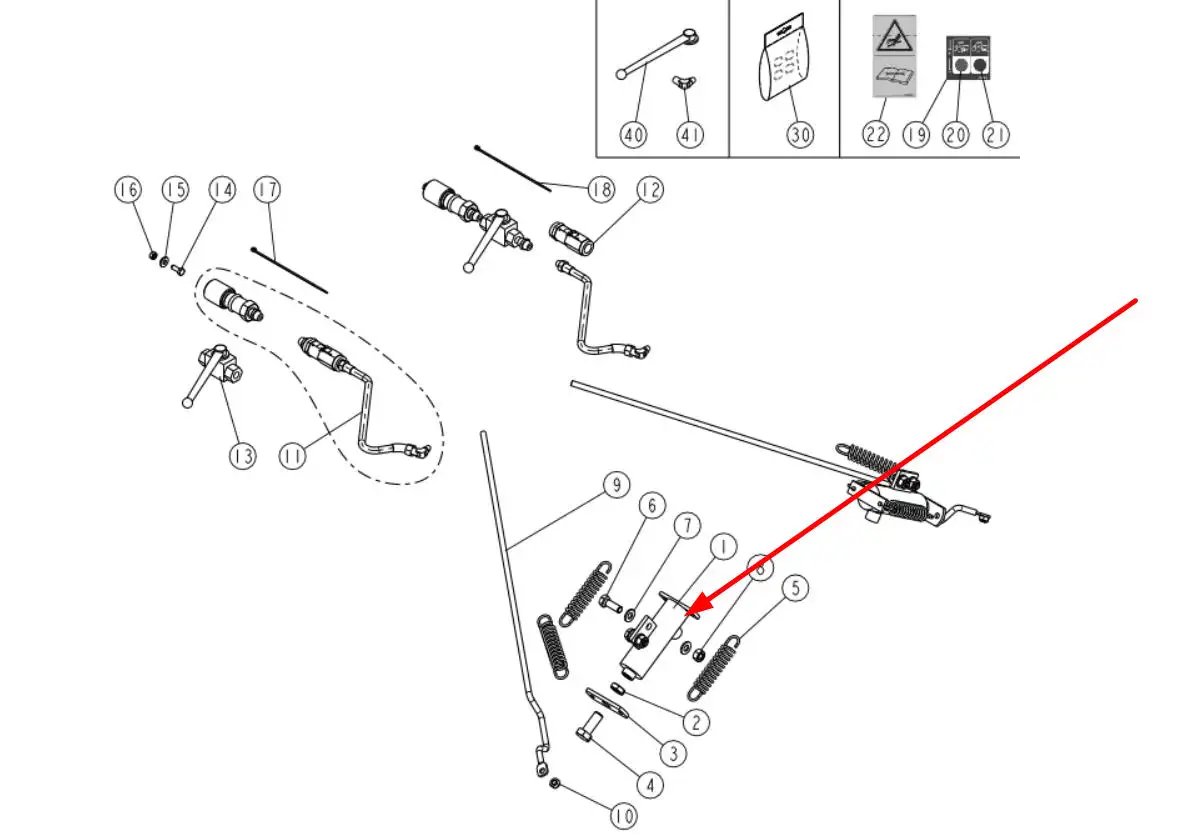 40
41
30
22
19
20
21
16
15
14
17
18
12
13
11
9
6
7
1
8
5
2
3
4
10