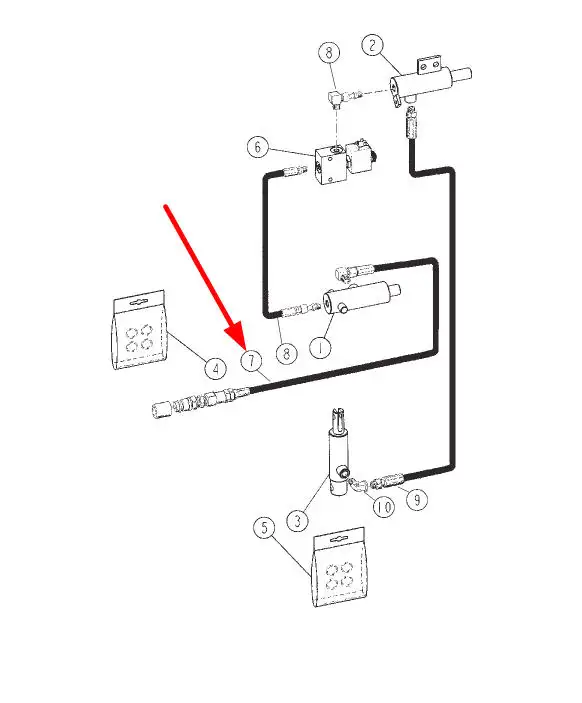 8
2
6
4
7
8
1
3
10
9
5