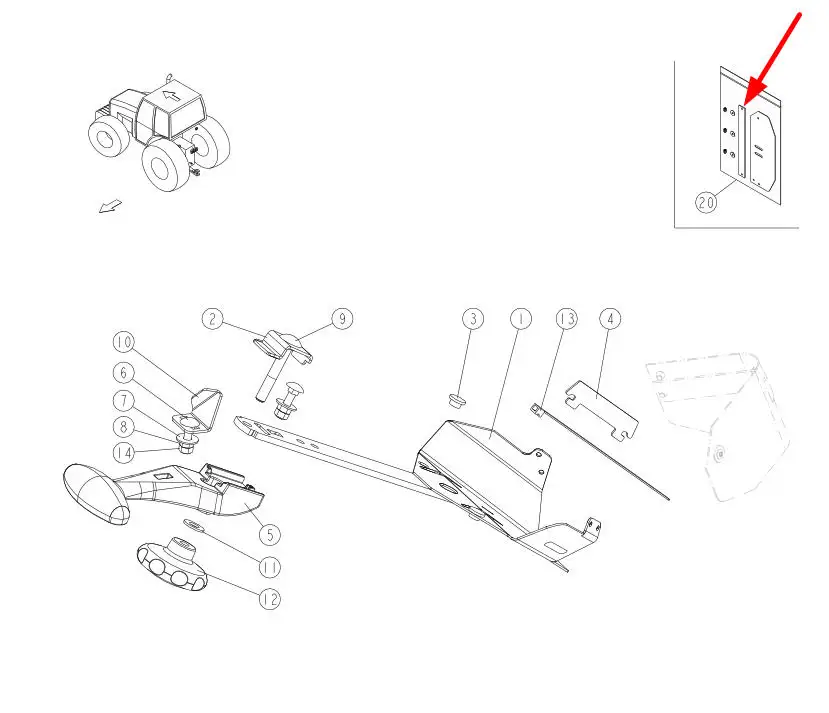 20

2
9
3
1
13
4
10
6
7
8
14
5
11
12