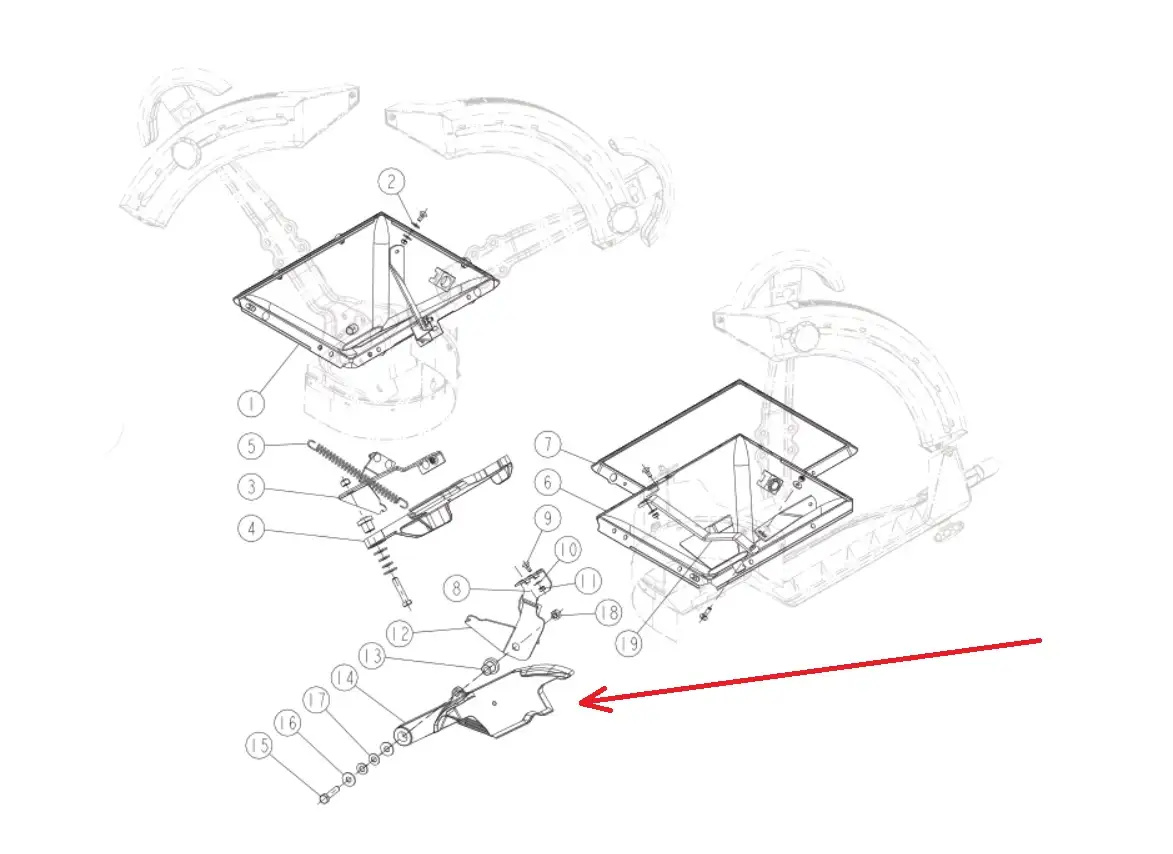 2
1
5
3
4
7
6
9
10
8
11
18
12
19
13
14
17
16
15