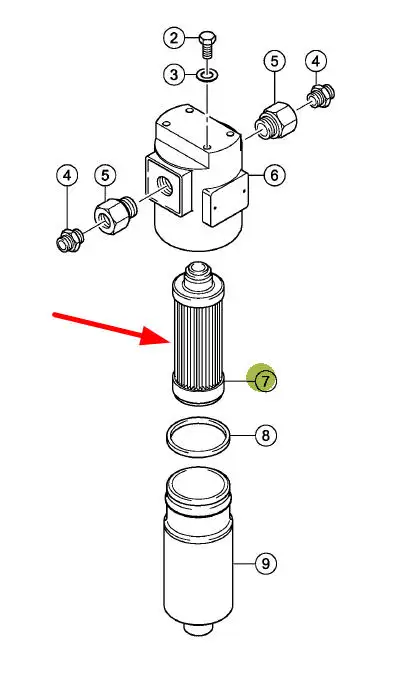 2
3
5
4
4
5
6
7
8
9