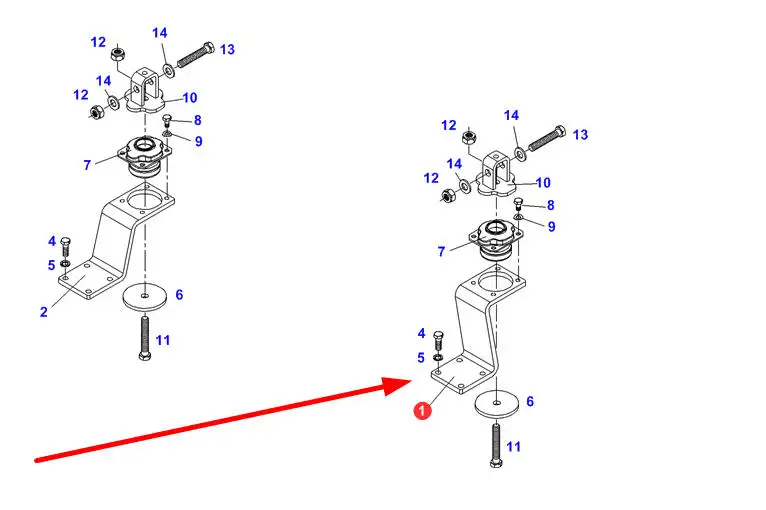 12
14
13
14
12
10
8
9
7
4
5
2
6
11
12
14
13
14
12
10
8
9
7
4
5
1
6
11