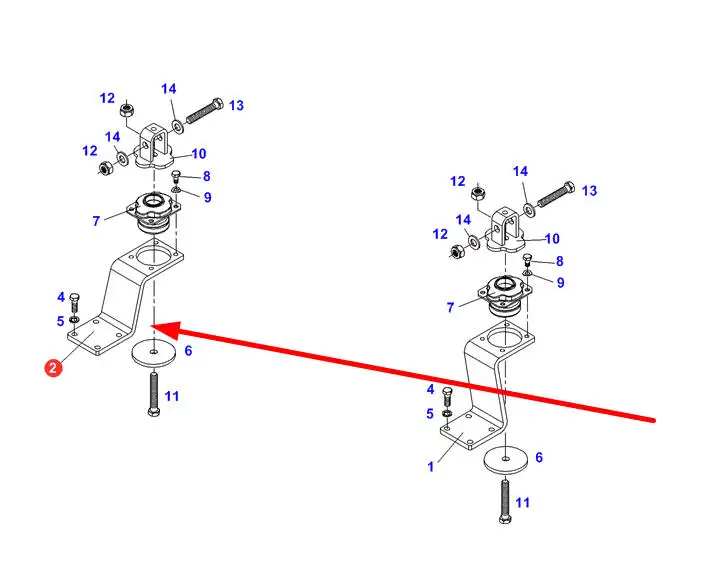 12
14
13
14
12
10
8
9
7
4
5
2
6
11

12
14
13
14
12
10
8
9
7
4
5
1
6
11