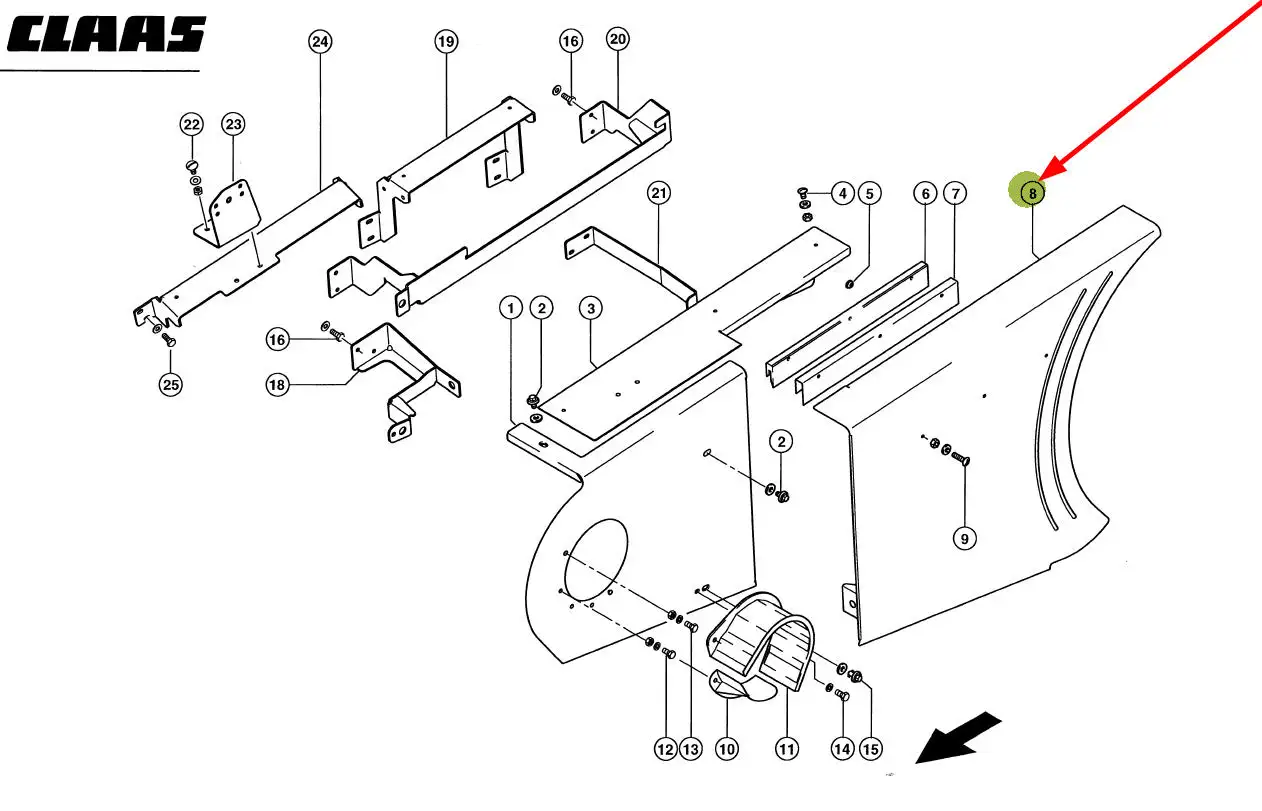 CLAAS

24
19
16
20
22
23
21
4
5
6
7
8
1
2
3
16
18
25
2
9
12
13
10
11
14
15